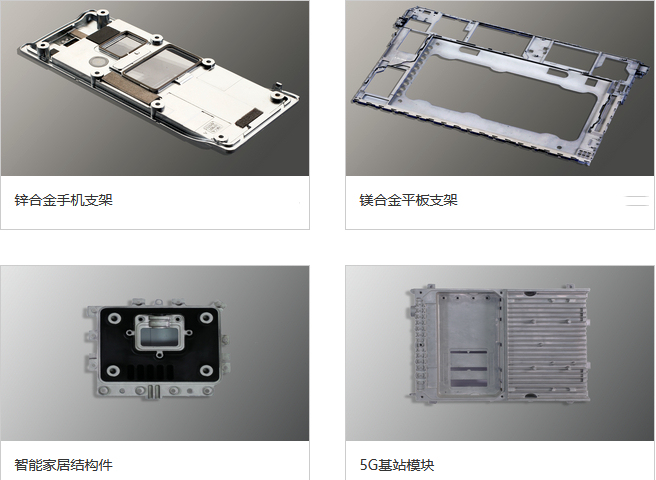 锌合金手机支架

镁合金平板支架

智能家居结构件

5G基站模块