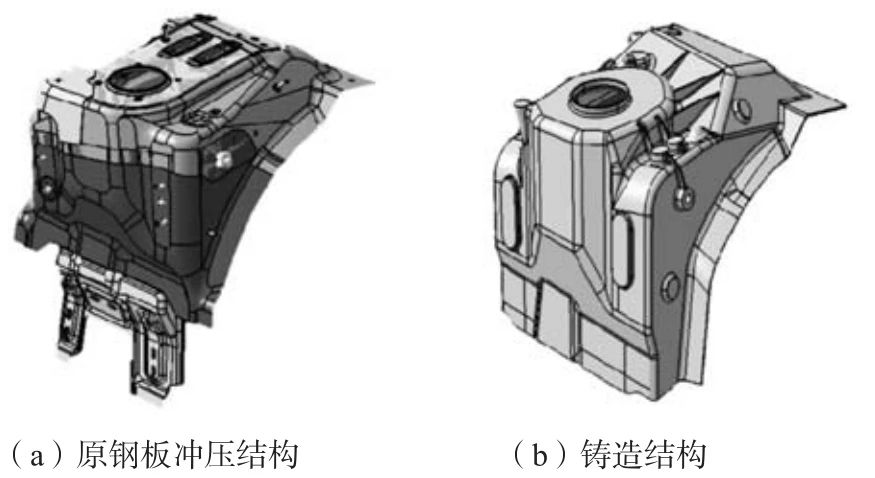 （a）原钢板冲压结构

（b）铸造结构