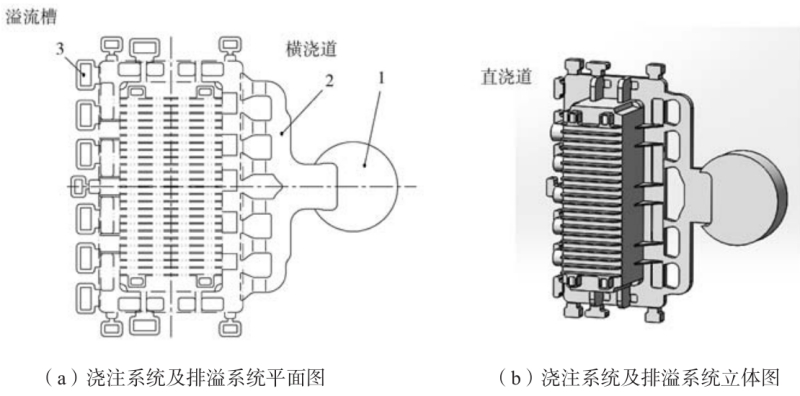 溢流槽

3

横浇道

2

1

直浇道

（a）浇注系统及排溢系统平面图

（b）浇注系统及排溢系统立体图