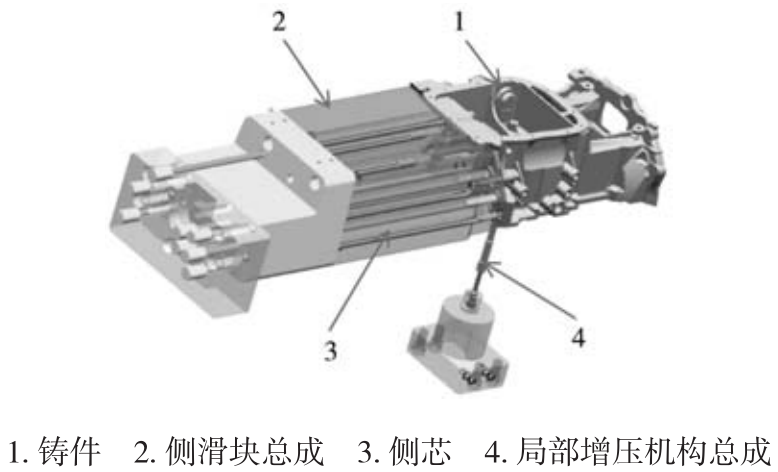 2
1
3
4

1. 铸件　2. 侧滑块总成　3. 侧芯　4. 局部增压机构总成