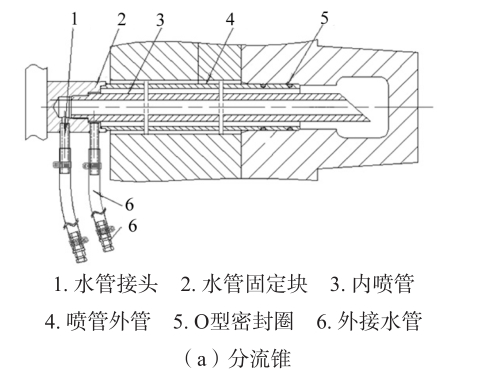 1 2 3 4 5

6

6

1. 水管接头　2. 水管固定块　3. 内喷管

4. 喷管外管　5. O型密封圈　6. 外接水管

（a）分流锥