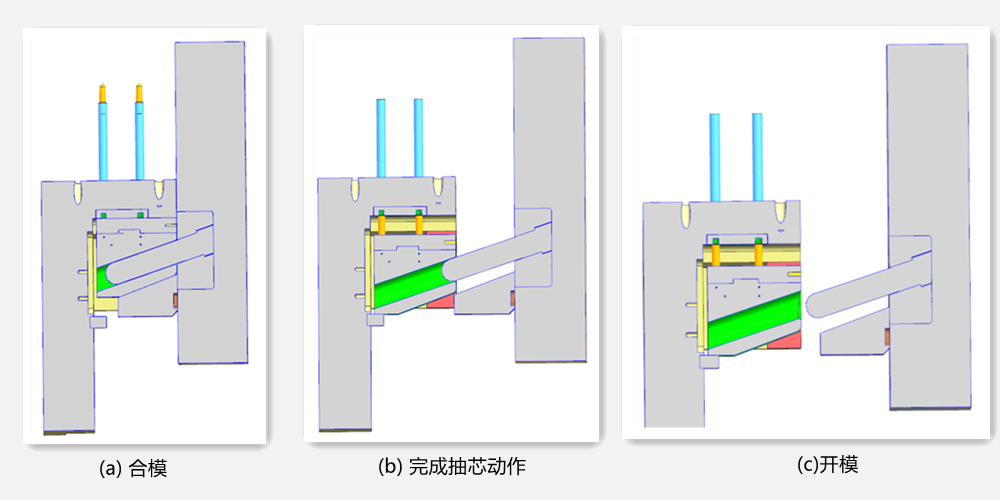 (a) 合模

(b) 完成抽芯动作

(c)开模